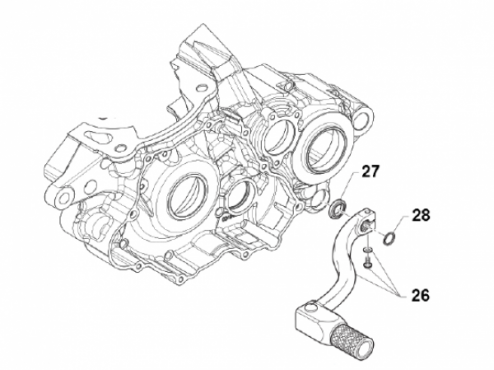 27

28

26