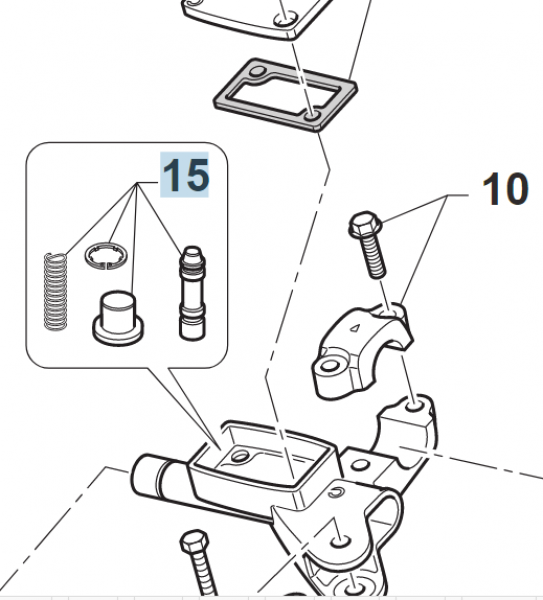 15

10